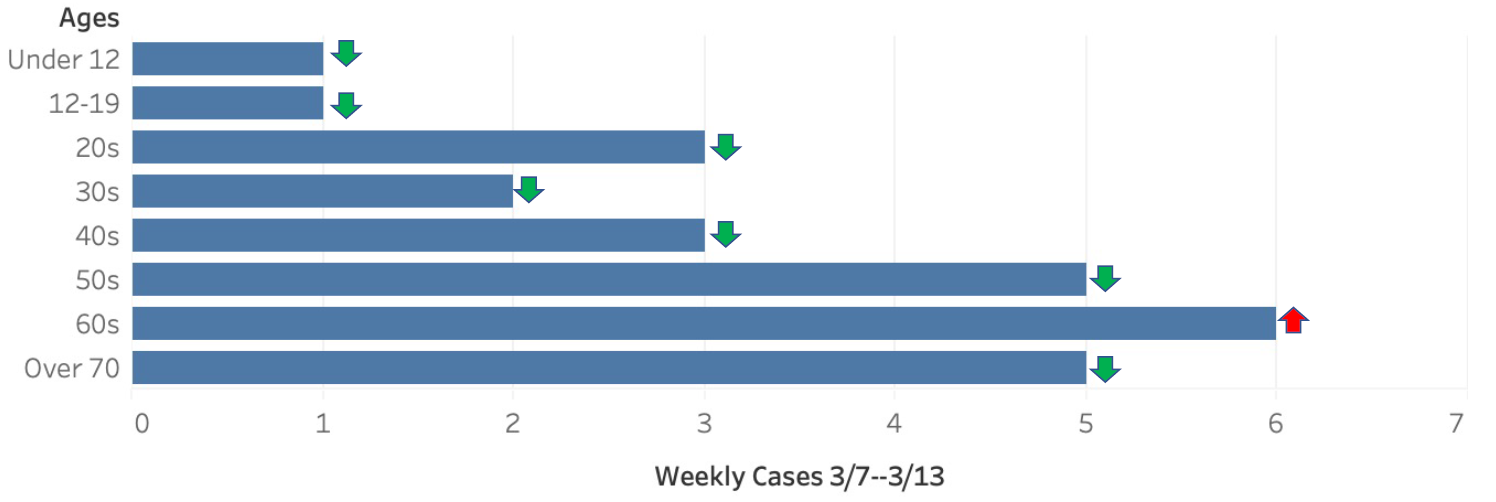 Ages

Under 12
12-19
20s
30s
40s
50s
60s
Over 70

0 1 2 3 4 5 6 7

Weekly Cases 3/7--3/13